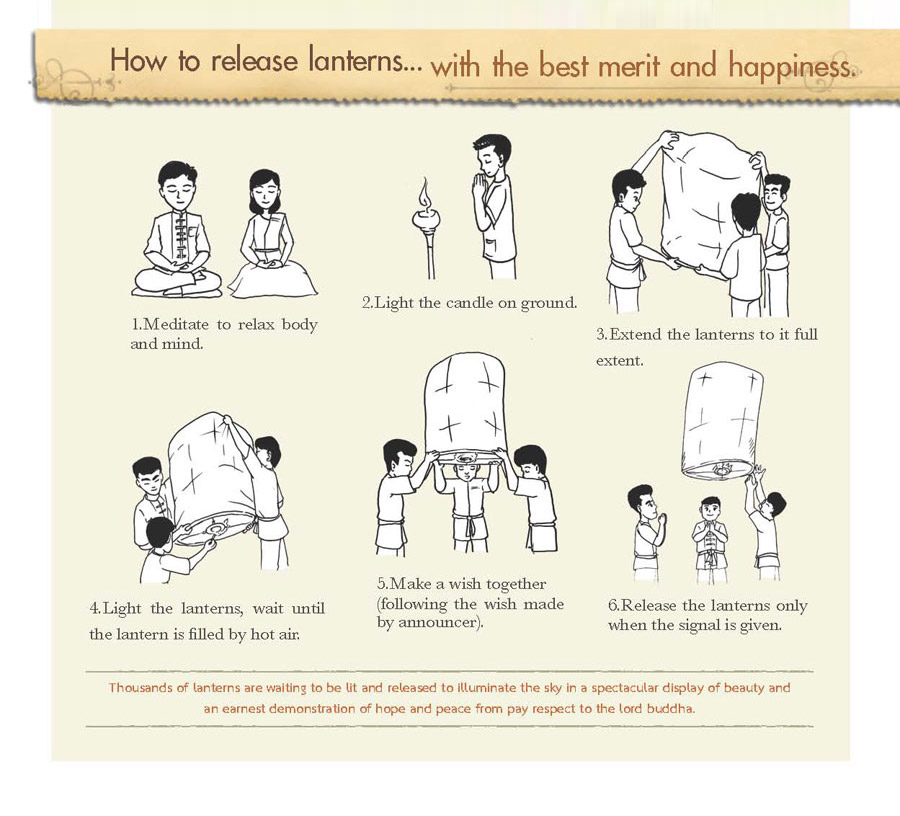 How to release lanterns... with the best merit and happiness.

1.Meditate to relax body and mind.

2.Light the candle on ground.

3.Extend the lanterns to it full extent.

4.Light the lanterns, wait until the lantern is filled by hot air.

5.Make a wish together (following the wish made by announcer).

6.Release the lanterns only when the signal is given.

Thousands of lanterns are waiting to be lit and released to illuminate the sky in a spectacular display of beauty and an earnest demonstration of hope and peace from pay respect to the lord buddha.